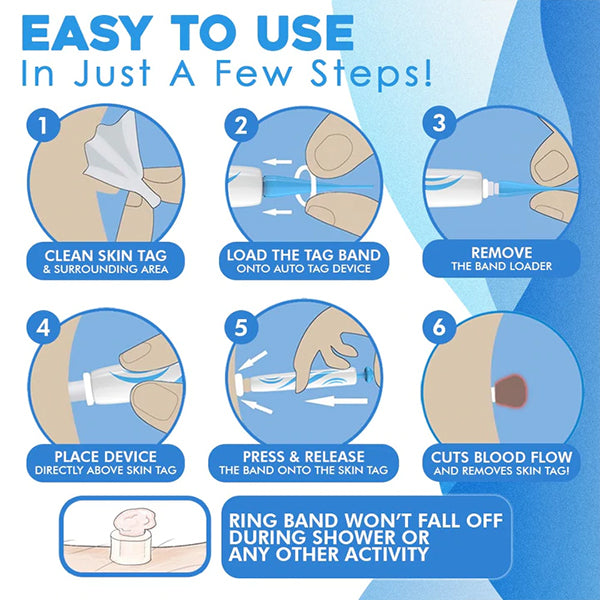 EASY TO USE
In Just A Few Steps!

1
CLEAN SKIN TAG
& SURROUNDING AREA

2
LOAD THE TAG BAND
ONTO AUTO TAG DEVICE

3
REMOVE
THE BAND LOADER

4
PLACE DEVICE
DIRECTLY ABOVE SKIN TAG

5
PRESS & RELEASE
THE BAND ONTO THE SKIN TAG

6
CUTS BLOOD FLOW
AND REMOVES SKIN TAG!

RING BAND WON'T FALL OFF DURING SHOWER OR ANY OTHER ACTIVITY